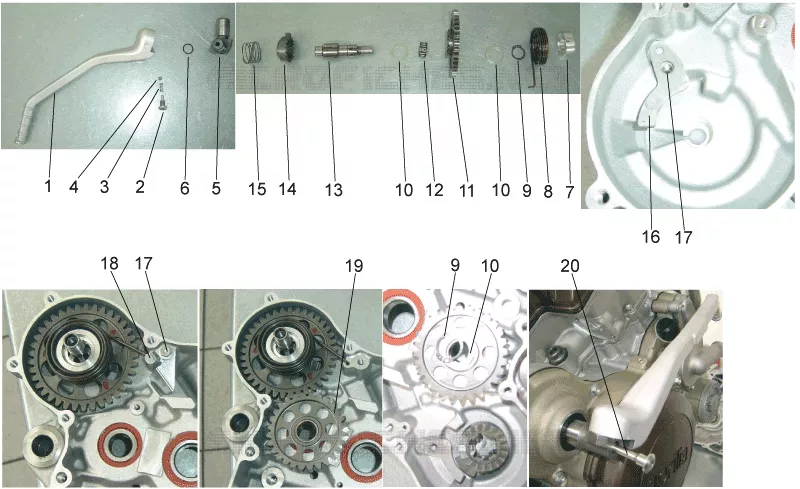 1 4 3 2 6 5
15 14 13 10 12 11 10 9 8 7
16 17
18 17
19
9 10
20